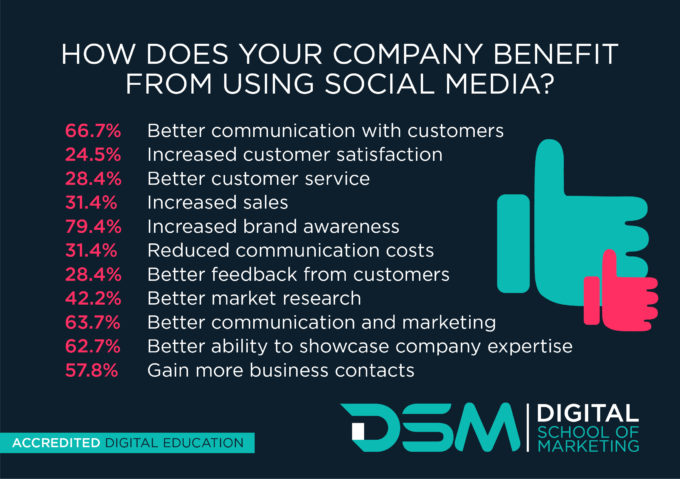 HOW DOES YOUR COMPANY BENEFIT FROM USING SOCIAL MEDIA?

66.7% Better communication with customers
24.5% Increased customer satisfaction
28.4% Better customer service
31.4% Increased sales
79.4% Increased brand awareness
31.4% Reduced communication costs
28.4% Better feedback from customers
42.2% Better market research
63.7% Better communication and marketing
62.7% Better ability to showcase company expertise
57.8% Gain more business contacts

ACCREDITED DIGITAL EDUCATION

DSM DIGITAL SCHOOL OF MARKETING